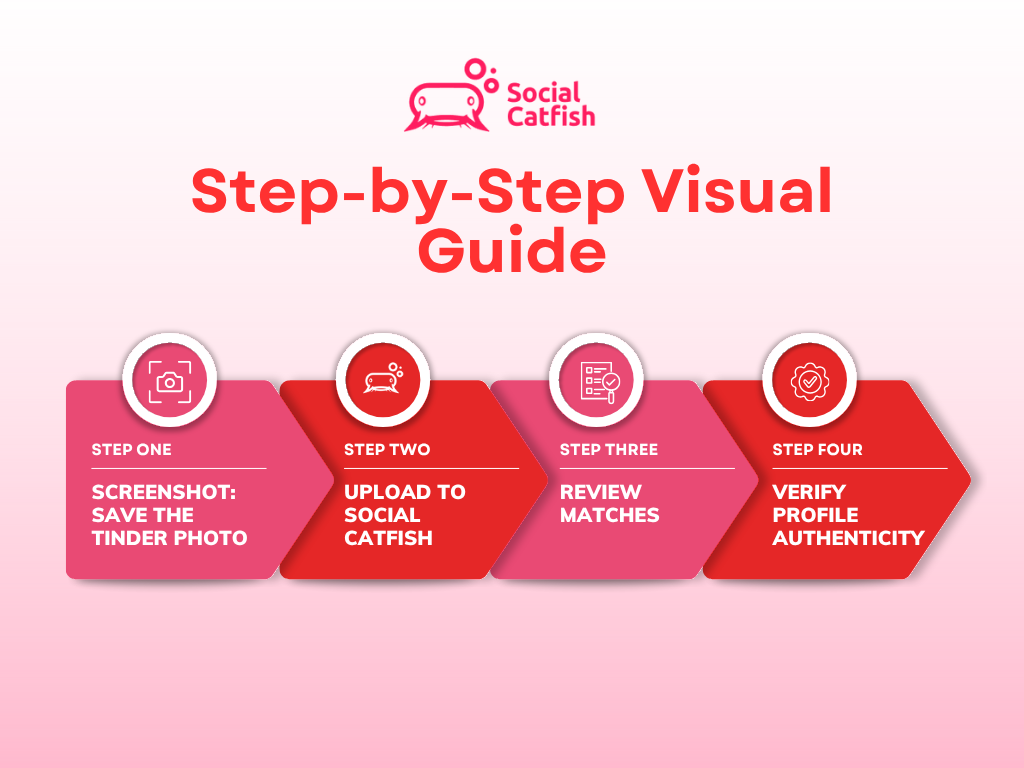 Social Catfish

Step-by-Step Visual Guide

STEP ONE

SCREENSHOT: SAVE THE TINDER PHOTO

STEP TWO

UPLOAD TO SOCIAL CATFISH

STEP THREE

REVIEW MATCHES

STEP FOUR

VERIFY PROFILE AUTHENTICITY